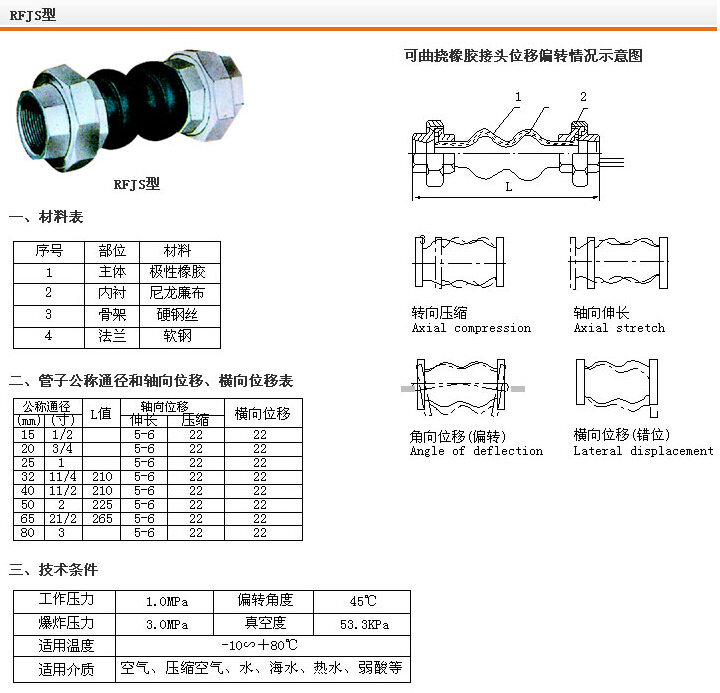 RFJS型

RFJS型

一、材料表

| 序号 | 部位 | 材料 |
|---|---|---|
| 1 | 主体 | 极性橡胶 |
| 2 | 内衬 | 尼龙廉布 |
| 3 | 骨架 | 硬钢丝 |
| 4 | 法兰 | 软钢 |

二、管子公称通径和轴向位移、横向位移表

| 公称通径 (mm) | 公称通径 (寸) | L值 | 轴向位移 伸长 | 轴向位移 压缩 | 横向位移 |
|---|---|---|---|---|---|
| 15 | 1/2 | | 5-6 | 22 | 22 |
| 20 | 3/4 | | 5-6 | 22 | 22 |
| 25 | 1 | | 5-6 | 22 | 22 |
| 32 | 11/4 | 210 | 5-6 | 22 | 22 |
| 40 | 11/2 | 210 | 5-6 | 22 | 22 |
| 50 | 2 | 225 | 5-6 | 22 | 22 |
| 65 | 21/2 | 265 | 5-6 | 22 | 22 |
| 80 | 3 | | 5-6 | 22 | 22 |

三、技术条件

| 工作压力 | 1.0MPa | 偏转角度 | 45℃ |
|---|---|---|---|
| 爆炸压力 | 3.0MPa | 真空度 | 53.3KPa |
| 适用温度 | -10∽+80℃ | | |
| 适用介质 | 空气、压缩空气、水、海水、热水、弱酸等 | | |

可曲挠橡胶接头位移偏转情况示意图

1
2
L

转向压缩
Axial compression

轴向伸长
Axial stretch

角向位移(偏转)
Angle of deflection

横向位移(错位)
Lateral displacement